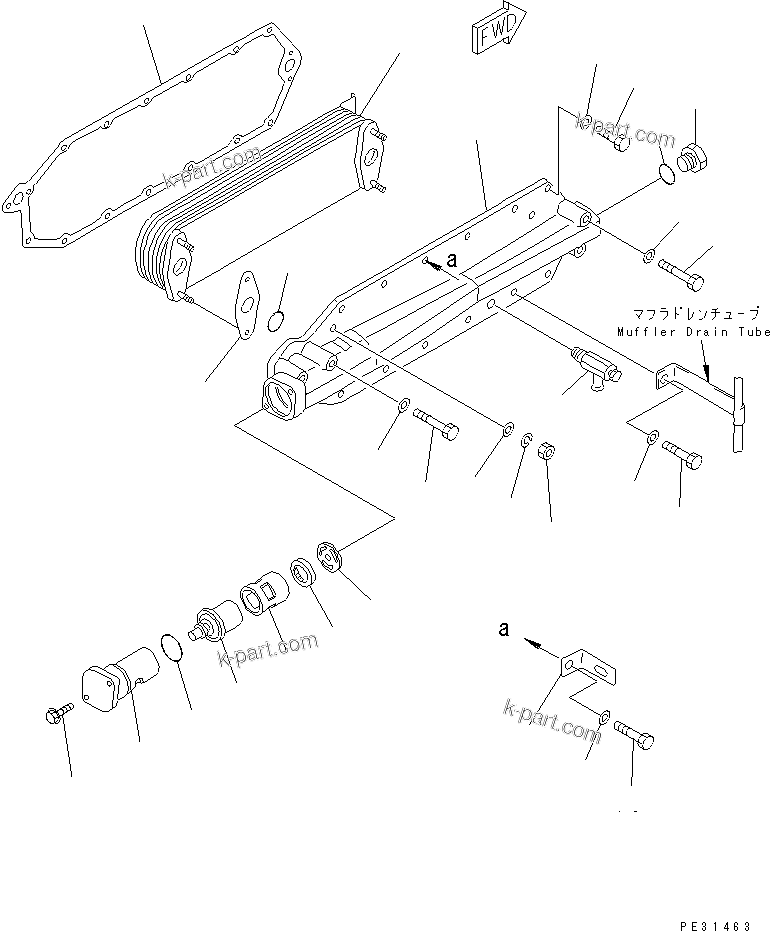 FWD

k-part.com

k-part.com

a

マフラドレンチューブ
Muffler Drain Tube

k-part.com

a

k-part.com

PE31463