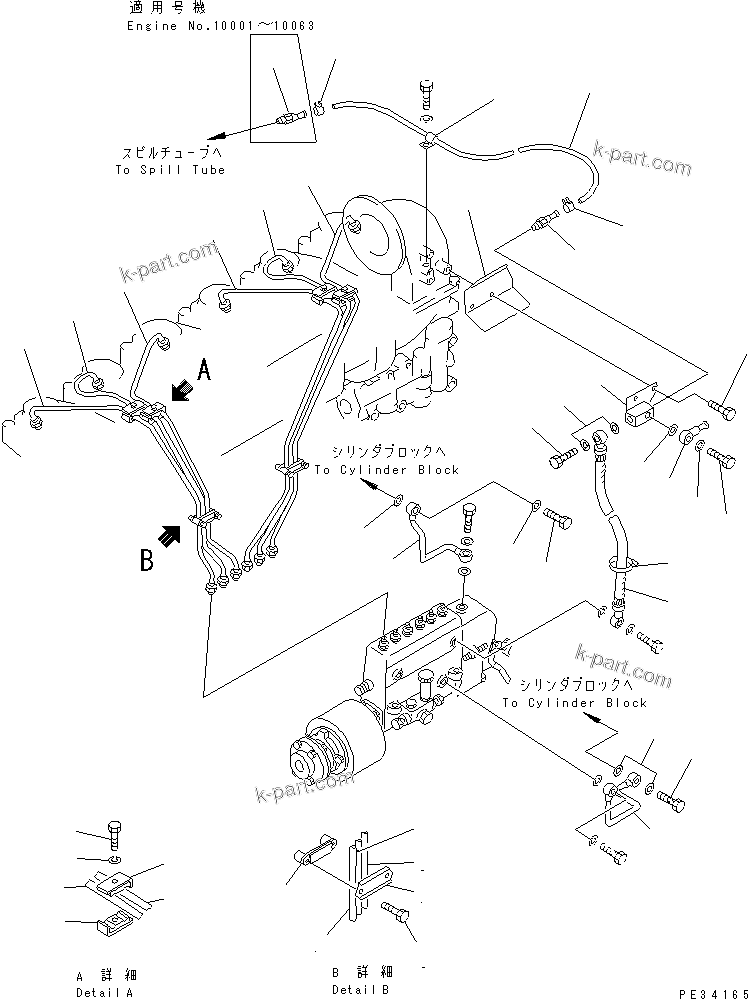 適用号機
Engine No.10001~10063

スピルチューブへ
To Spill Tube

k-part.com

k-part.com

A

B

シリンダブロックへ
To Cylinder Block

k-part.com

シリンダブロックへ
To Cylinder Block

k-part.com

A 詳細
Detail A

B 詳細
Detail B

PE34165