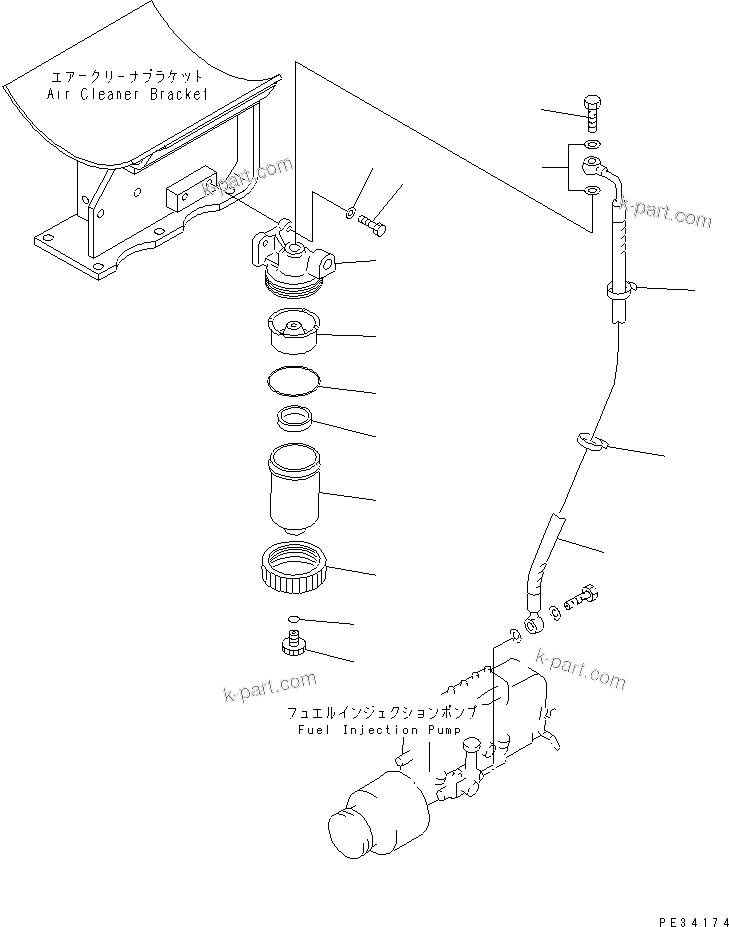 エアークリーナブラケット
Air Cleaner Bracket

k-part.com

k-part.com

k-part.com

k-part.com

フュエルインジェクションポンプ
Fuel Injection Pump

PE34174