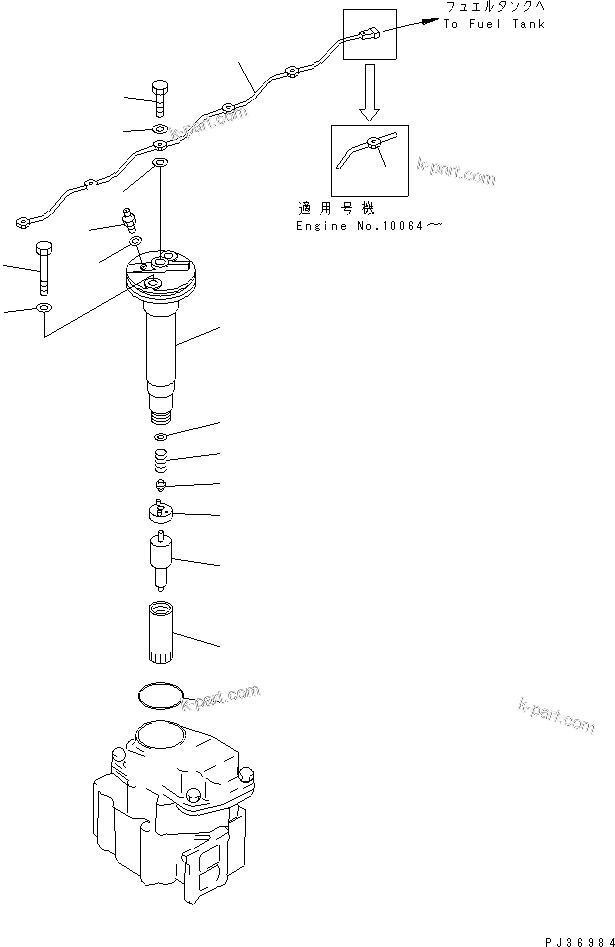 フュエルタンクへ
To Fuel Tank

k-part.com

k-part.com

適用号機
Engine No.10064～

k-part.com

k-part.com

PJ36984