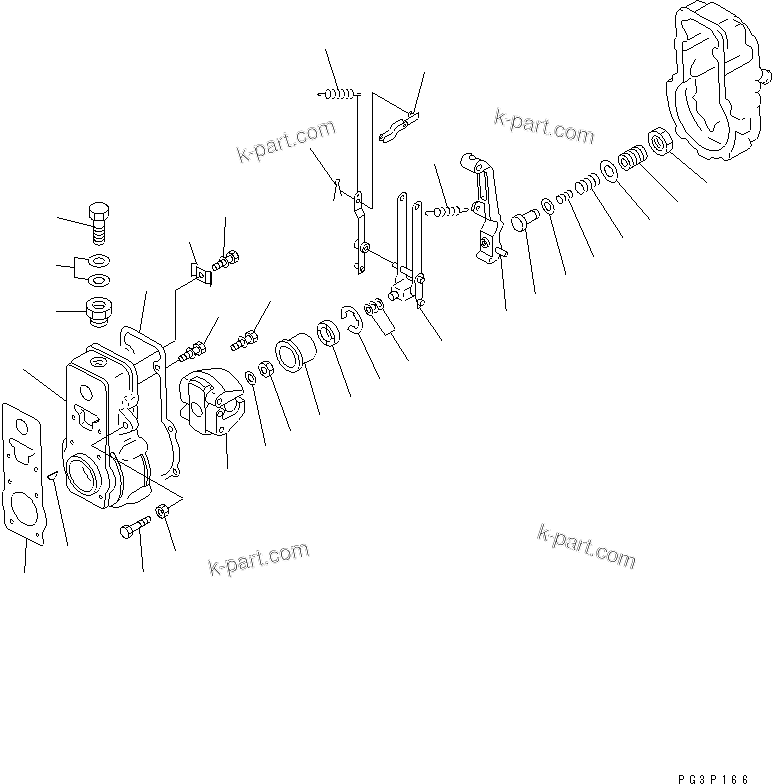 k-part.com

k-part.com

k-part.com

k-part.com

PG3P166