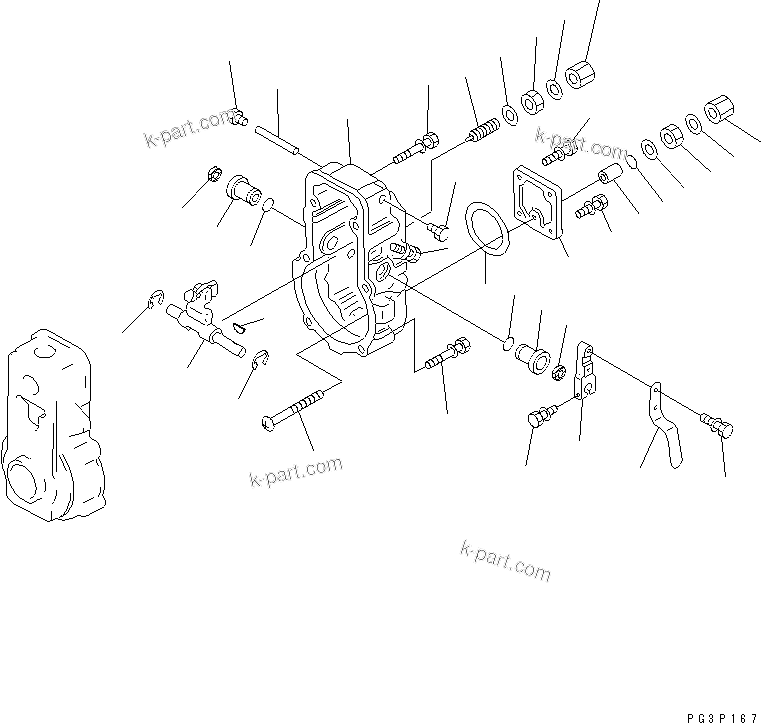 k-part.com
k-part.com
k-part.com
k-part.com
PG3P167