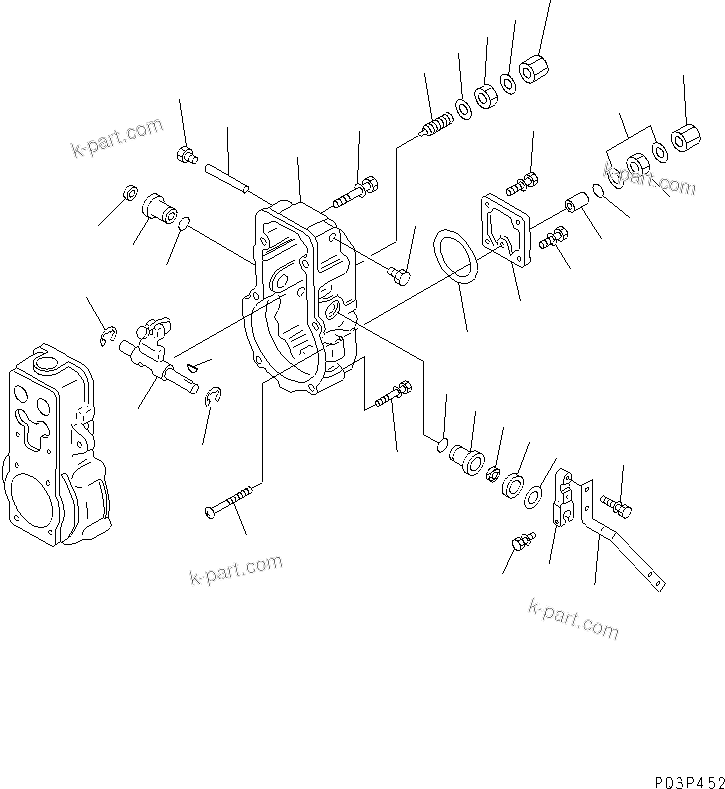 k-part.com

k-part.com

k-part.com

k-part.com

P03P452