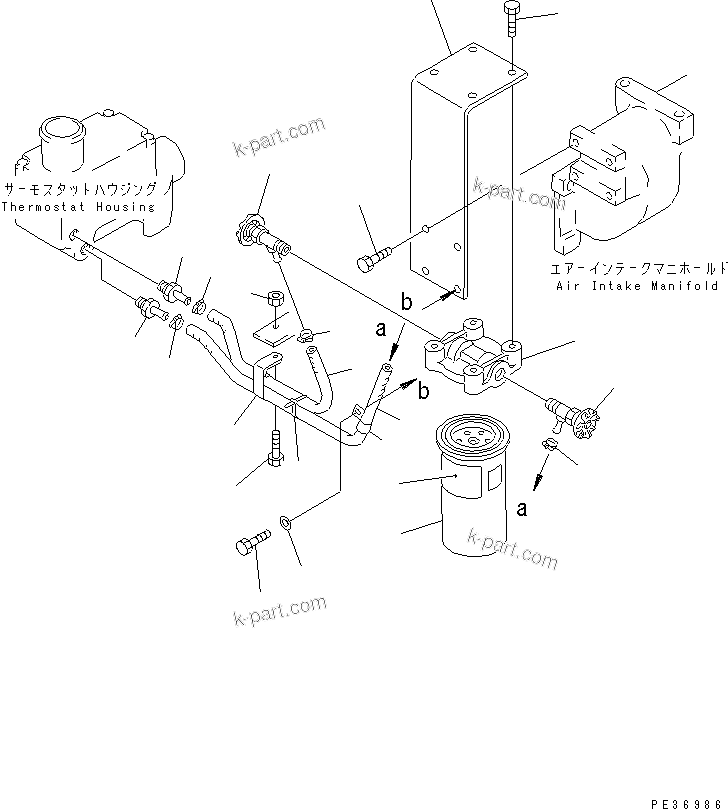 k-part.com

サーモスタットハウジング
Thermostat Housing

k-part.com

エアーインテークマニホールド
Air Intake Manifold

b

a

b

a

k-part.com

k-part.com

PE36986