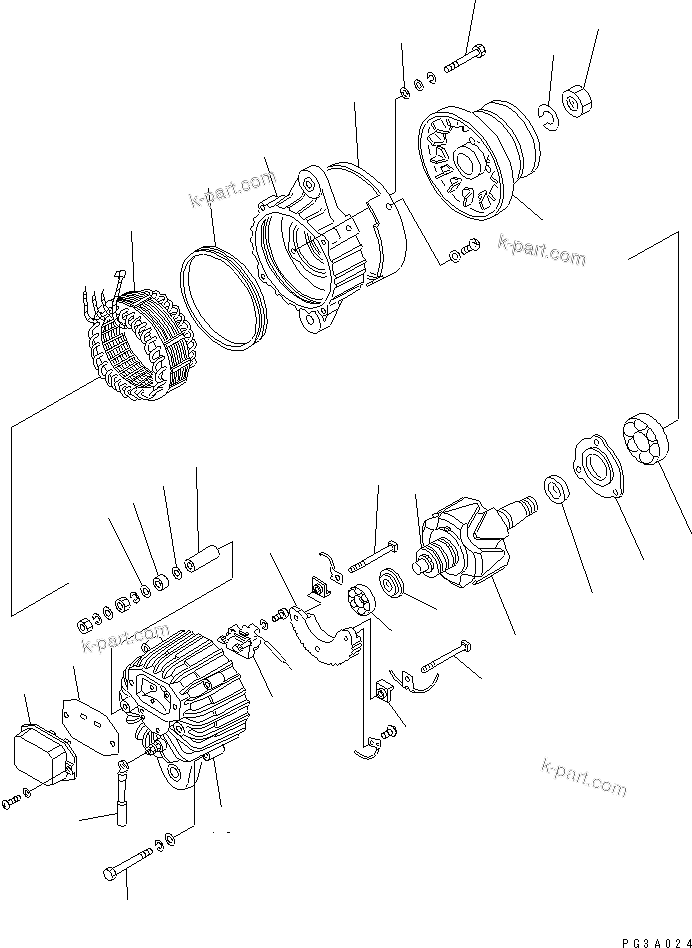 k-part.com
k-part.com
k-part.com
k-part.com
PG3A024