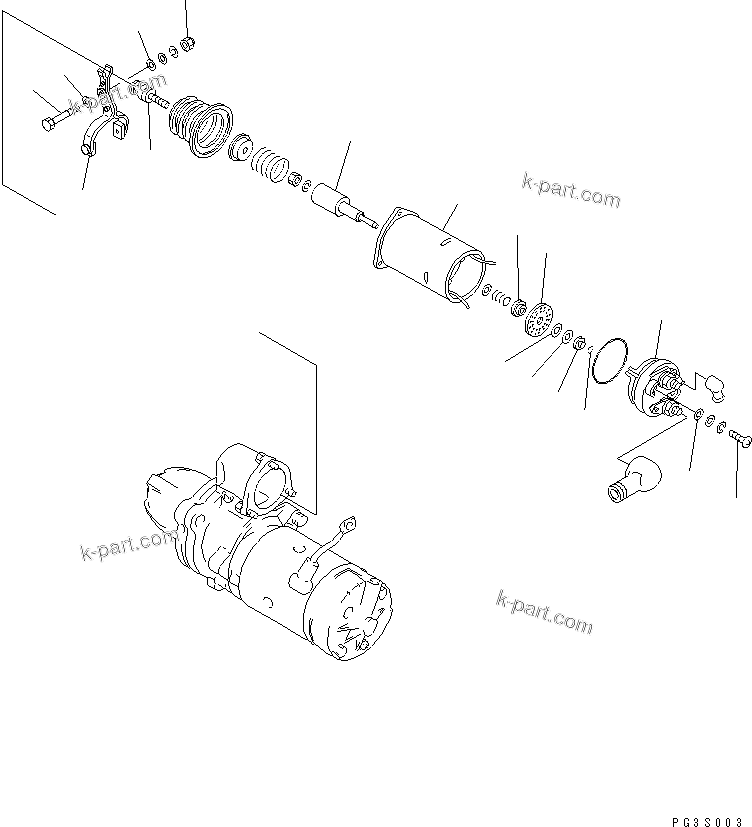 k-part.com

k-part.com

k-part.com

k-part.com

PG3S003