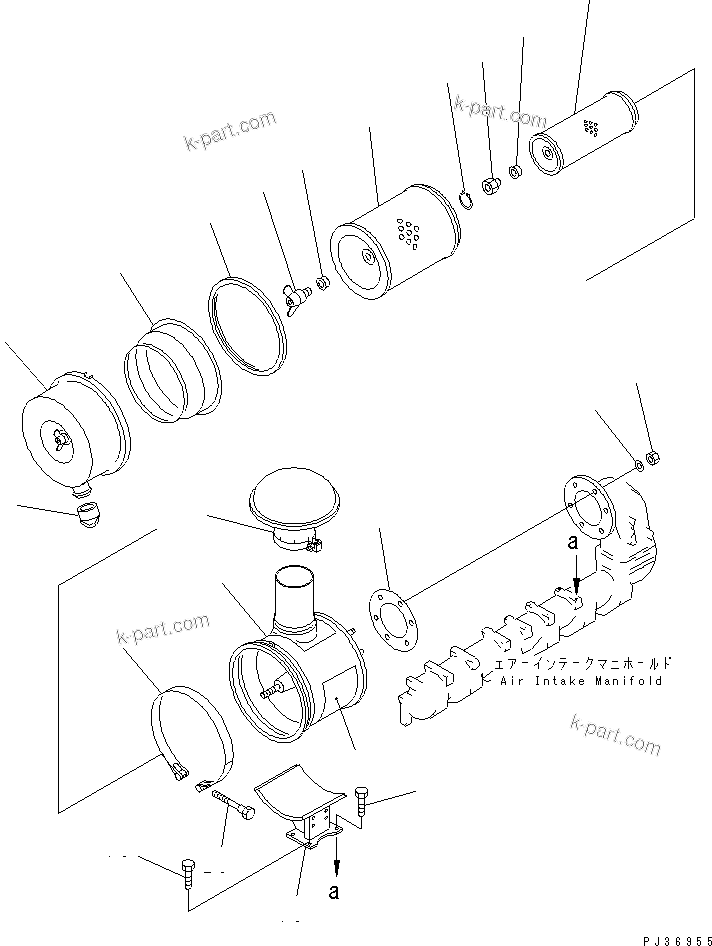 k-part.com

k-part.com

a

エアーインテークマニホールド
Air Intake Manifold

k-part.com

k-part.com

a

PJ36955