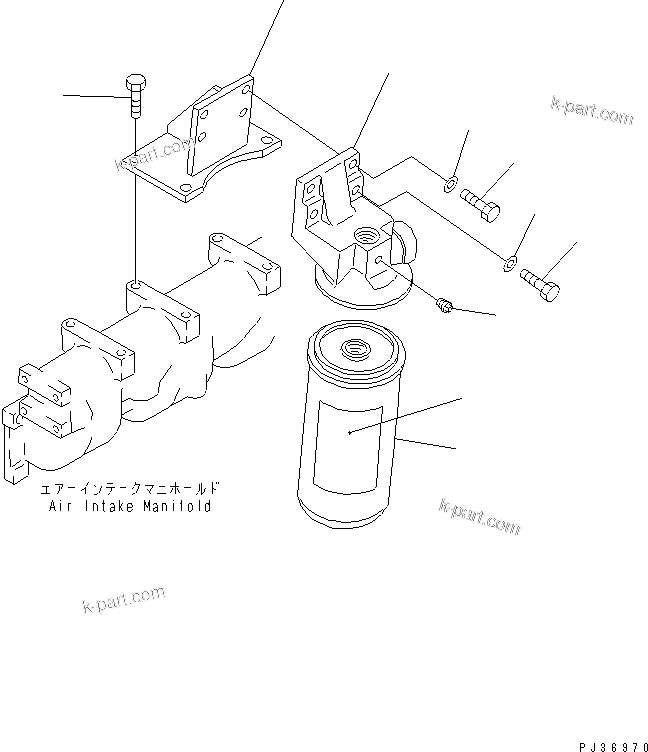 k-part.com

k-part.com

エアーインテークマニホールド
Air Intake Manifold

k-part.com

k-part.com

PJ36970