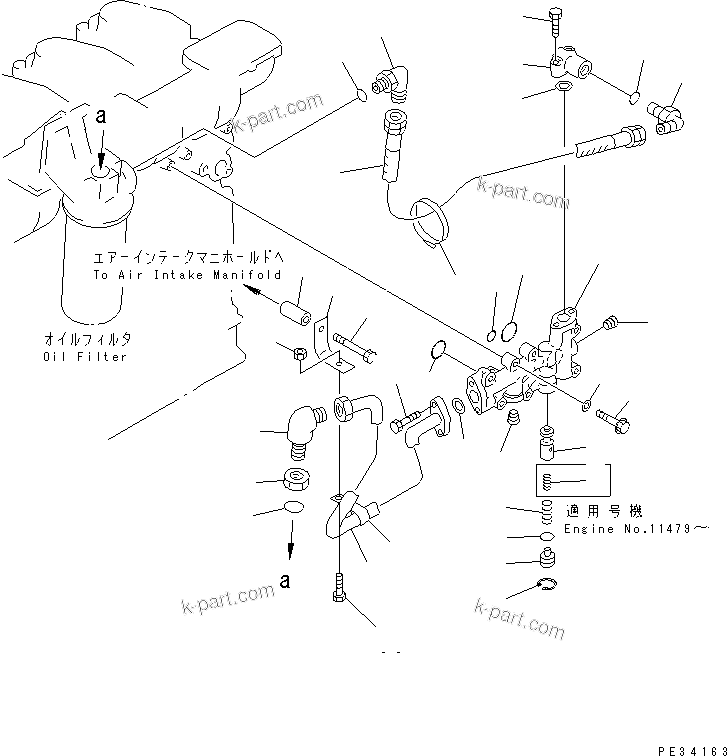 a

k-part.com

k-part.com

エアーインテークマニホールドへ
To Air Intake Manifold

オイルフィルタ
Oil Filter

適用号機
Engine No.11479～

a

k-part.com

k-part.com

PE34163