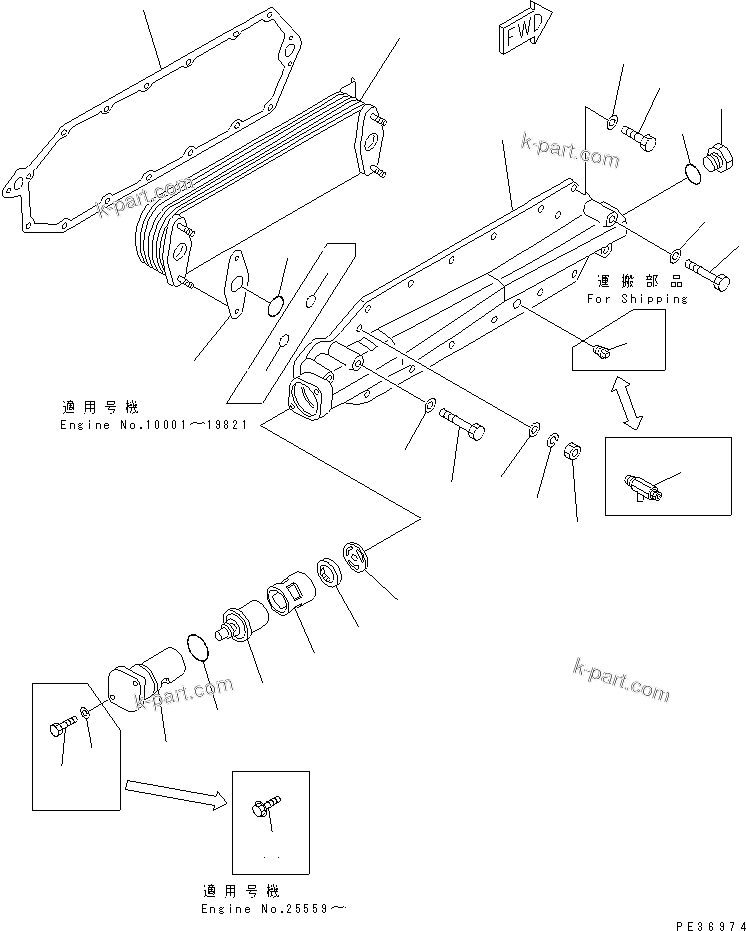 FWD

k-part.com

k-part.com

運搬部品
For Shipping

適用号機
Engine No.10001~19821

k-part.com

k-part.com

適用号機
Engine No.25559~

PE36974