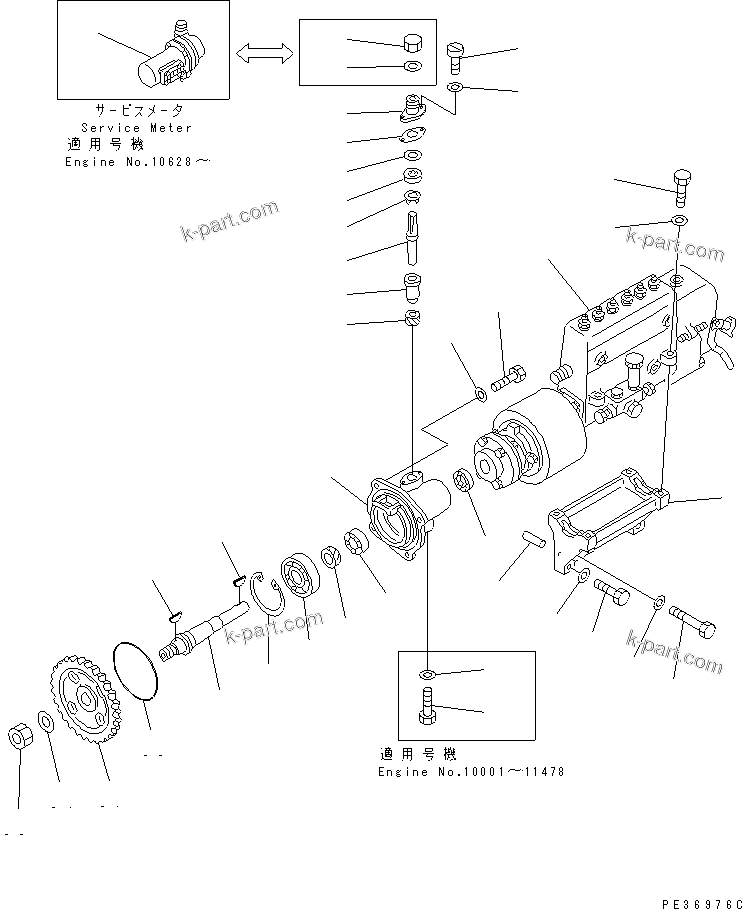 サービスメータ
Service Meter
適用号機
Engine No.10628～

k-part.com

k-part.com

k-part.com

k-part.com

適用号機
Engine No.10001～11478

PE36976C