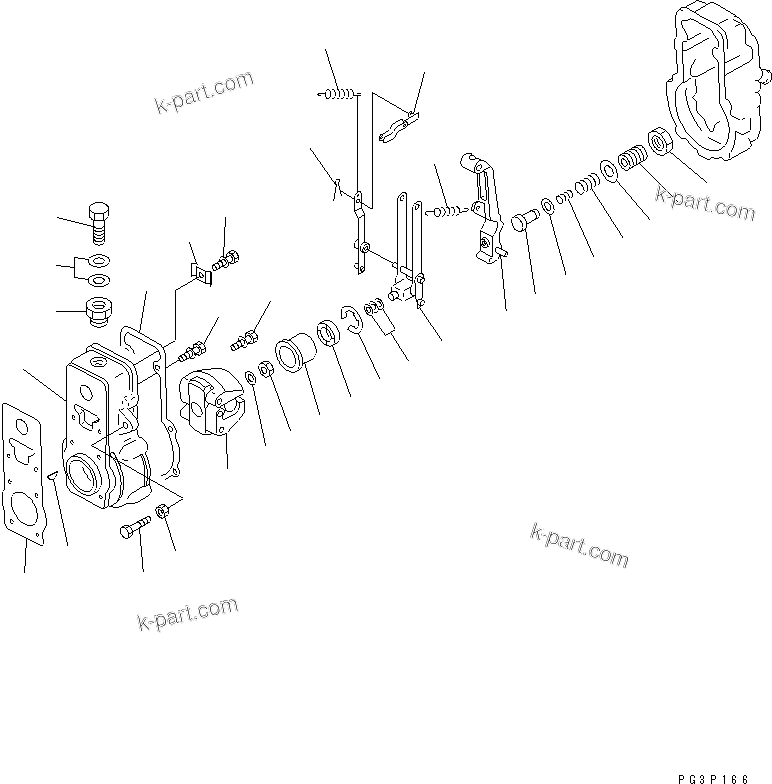 k-part.com

k-part.com

k-part.com

k-part.com

PG3P166