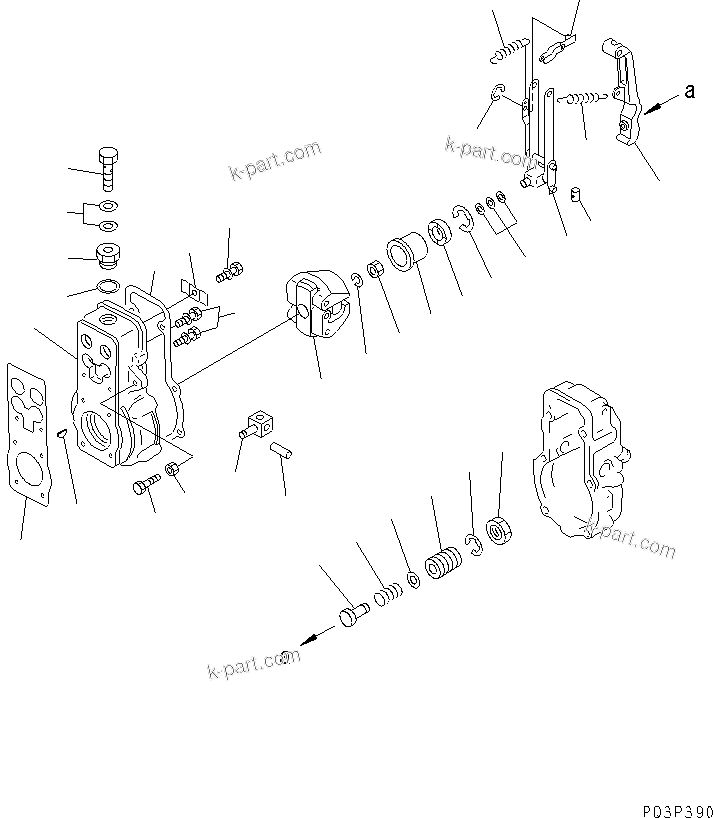 a

k-part.com

k-part.com

k-part.com

k-part.com

P03P390