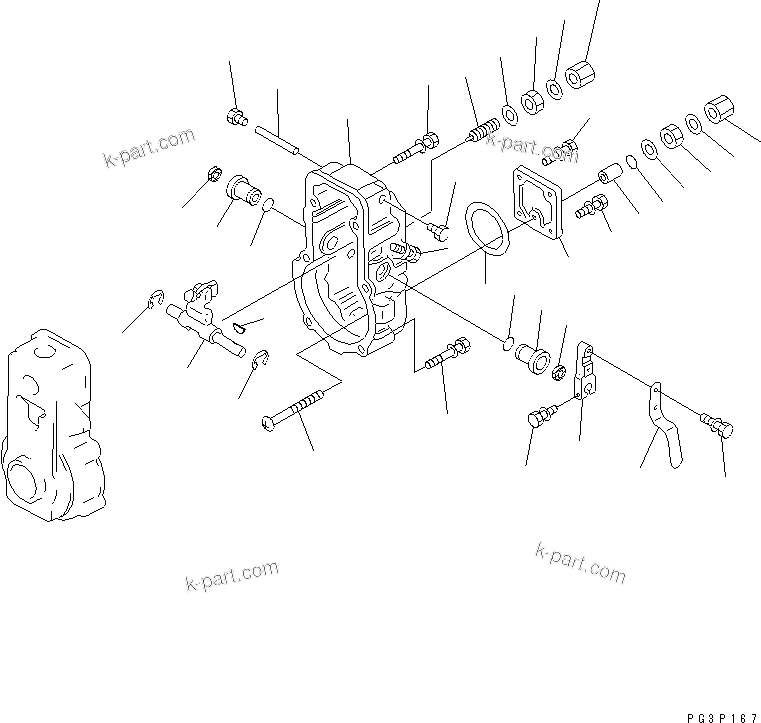 k-part.com
k-part.com
k-part.com
k-part.com
PG3P167