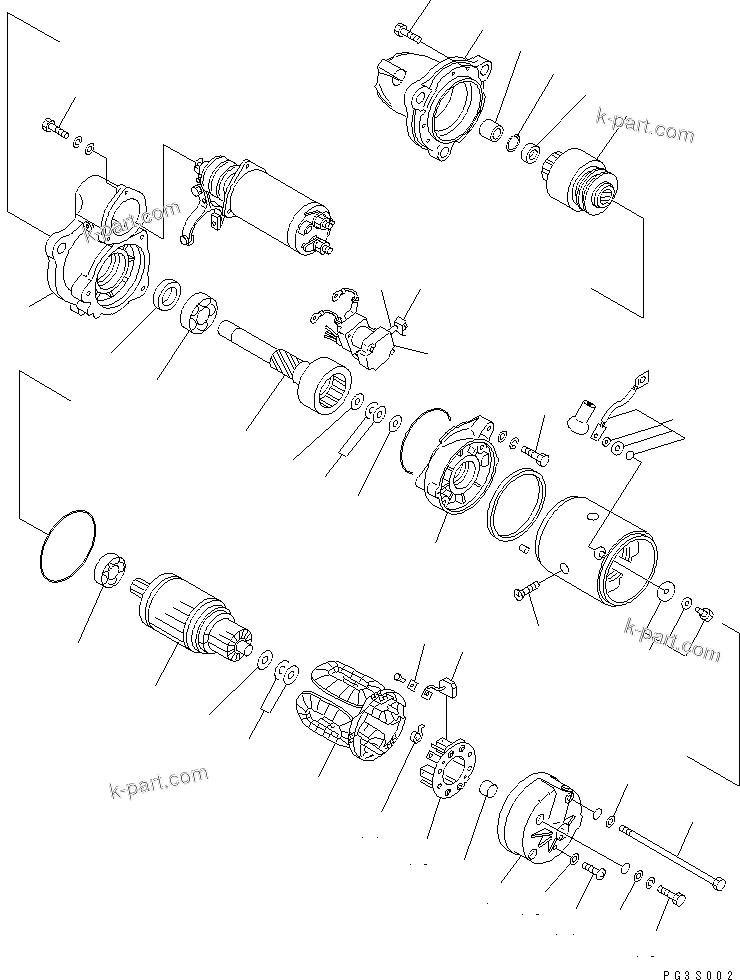 k-part.com
k-part.com
k-part.com
k-part.com
PG3S002