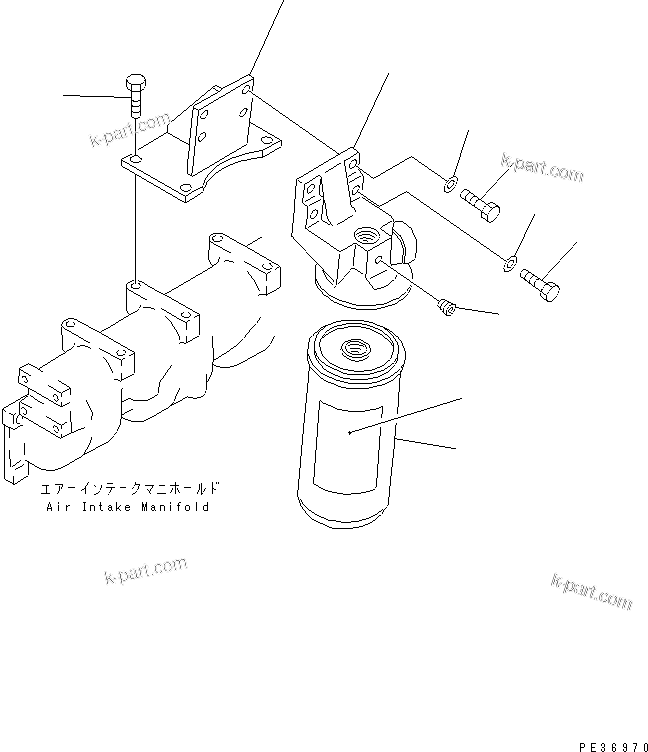 k-part.com

k-part.com

エアーインテークマニホールド
Air Intake Manifold

k-part.com

k-part.com

PE36970