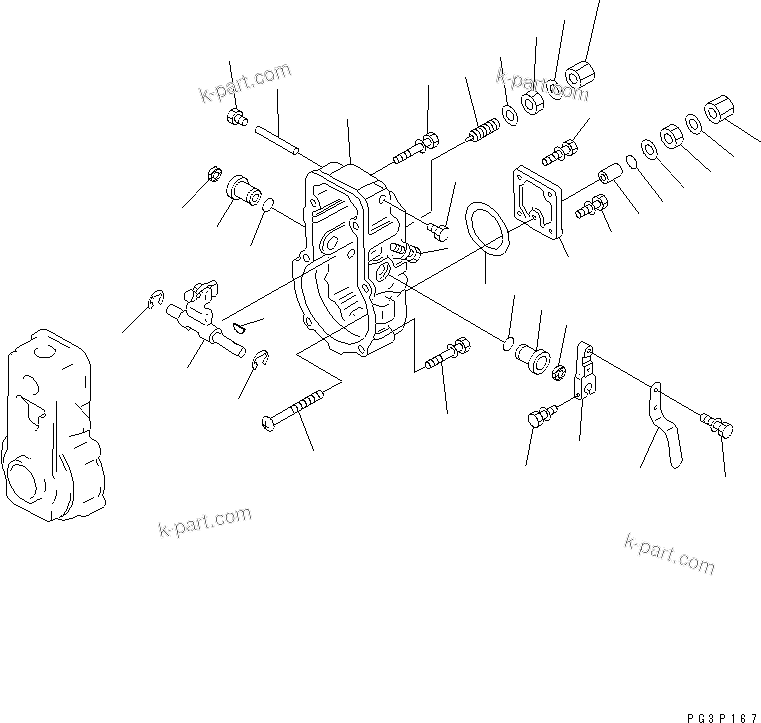 k-part.com

k-part.com

k-part.com

k-part.com

PG3P167