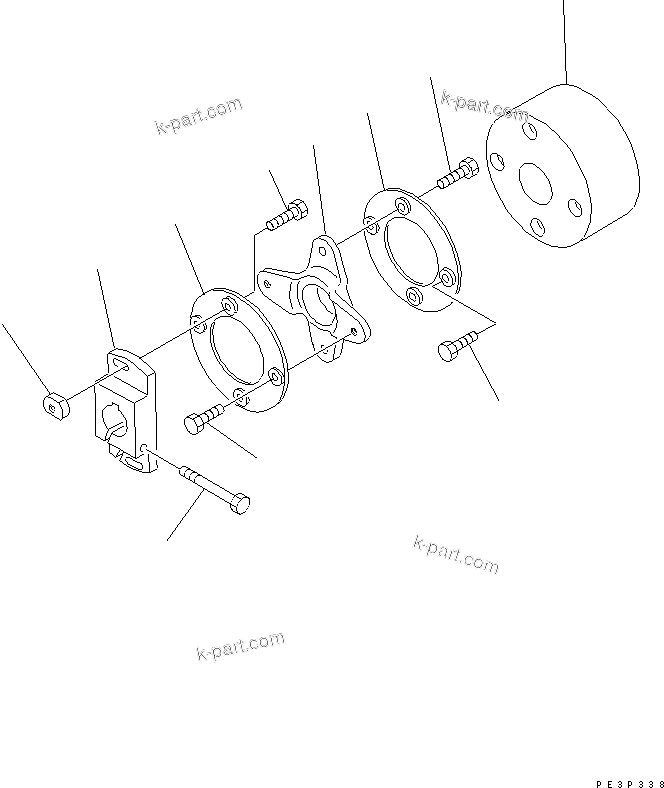 k-part.com
k-part.com
k-part.com
k-part.com
PE3P338