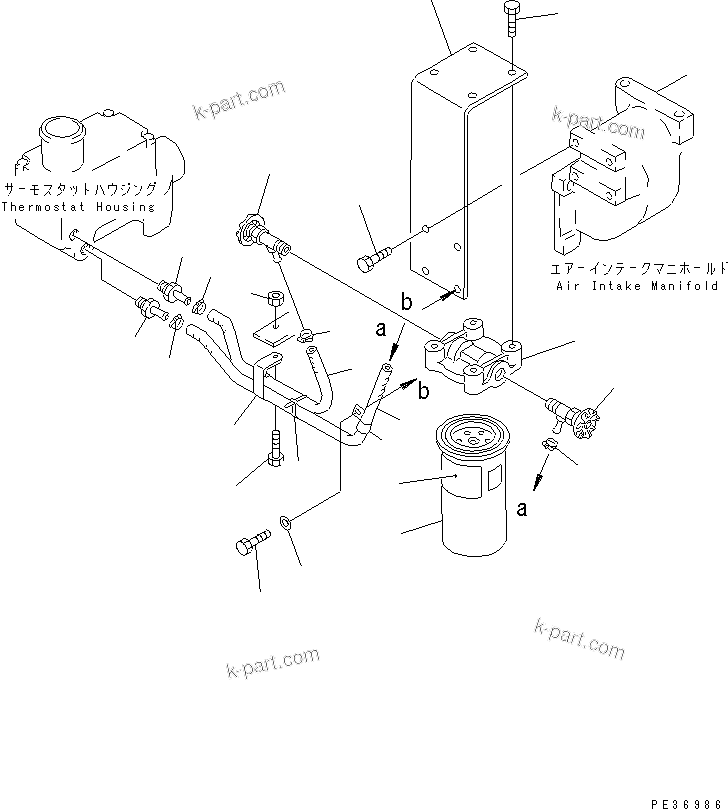 k-part.com

k-part.com

サーモスタットハウジング
Thermostat Housing

エアーインテークマニホールド
Air Intake Manifold

b

a

b

a

k-part.com

k-part.com

PE36986