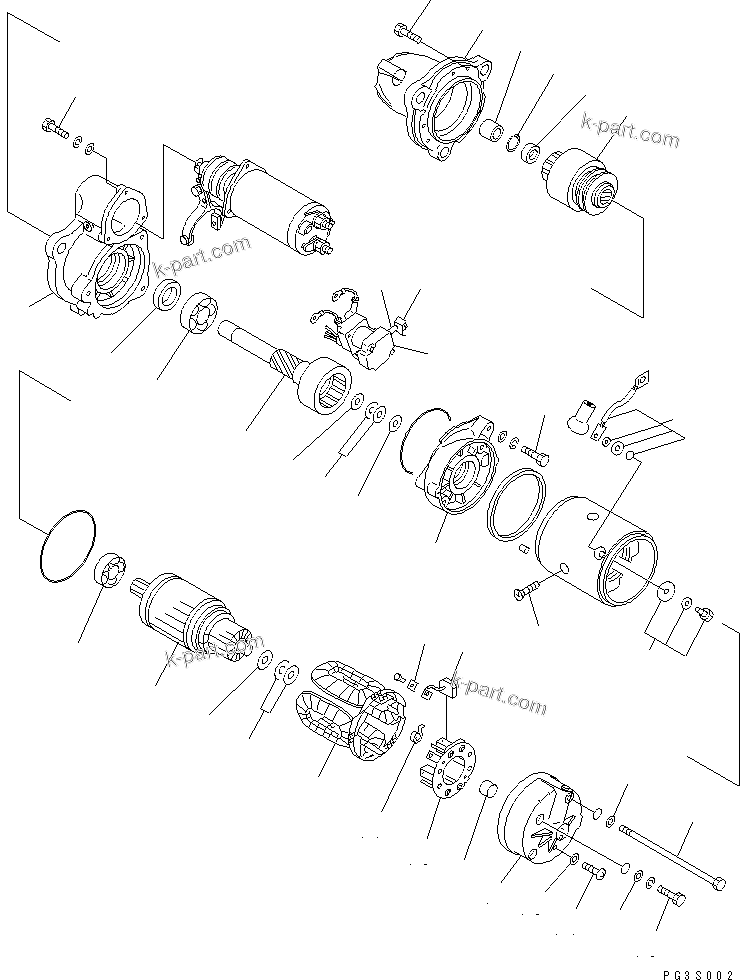 k-part.com
k-part.com
k-part.com
k-part.com
PG3S002