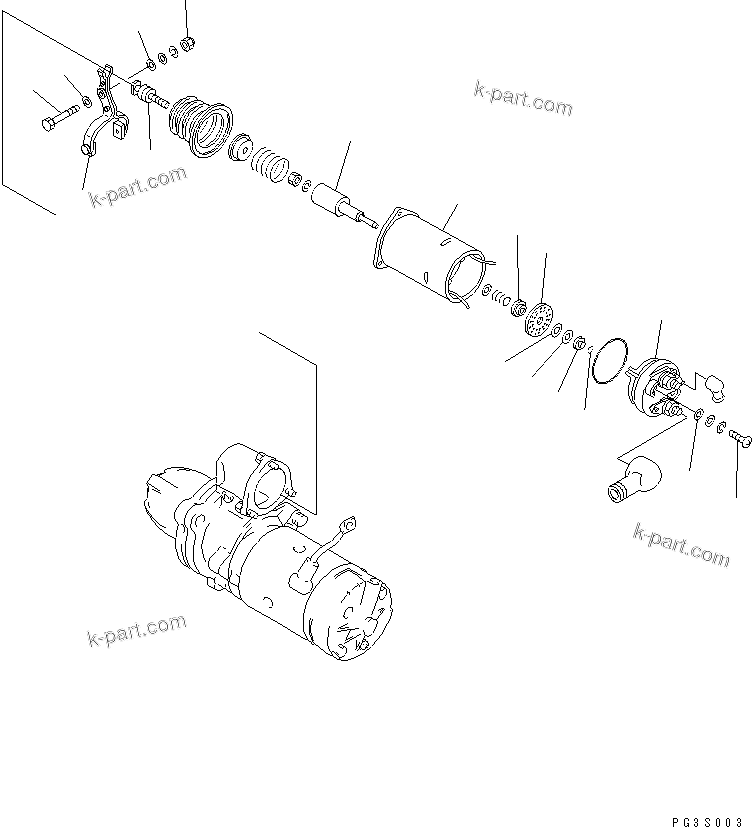 k-part.com

k-part.com

k-part.com

k-part.com

PG3S003