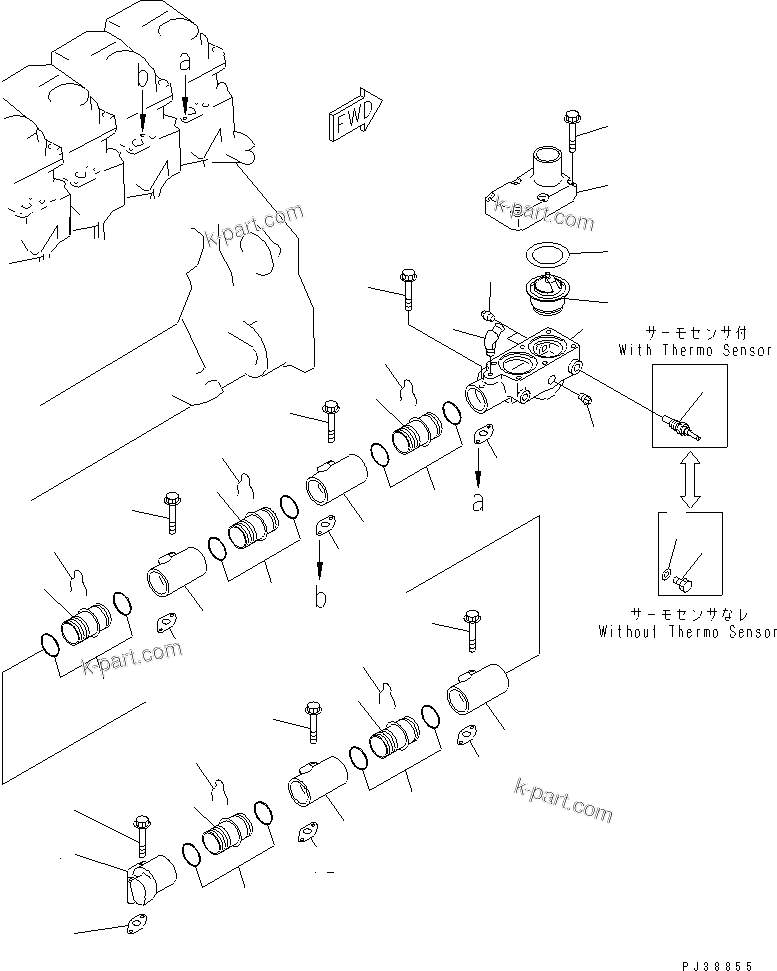 b
a
FWD
k-part.com
k-part.com
サーモセンサ付
With Thermo Sensor
a
b
サーモセンサなし
Without Thermo Sensor
k-part.com
k-part.com
PJ38855