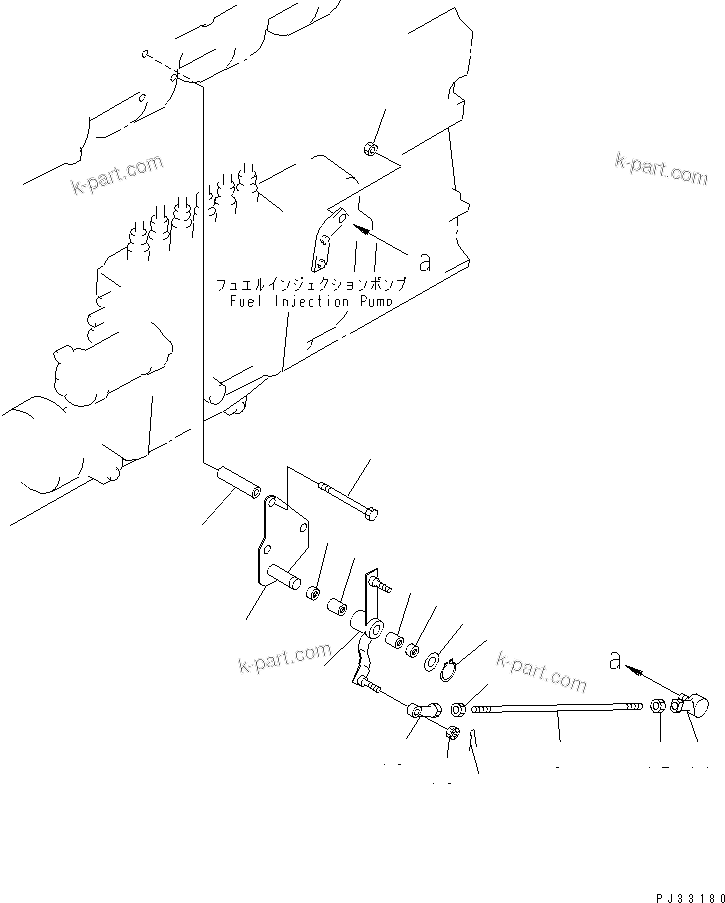 k-part.com

k-part.com

a

フュエルインジェクションポンプ
Fuel Injection Pump

k-part.com

k-part.com

a

PJ33180