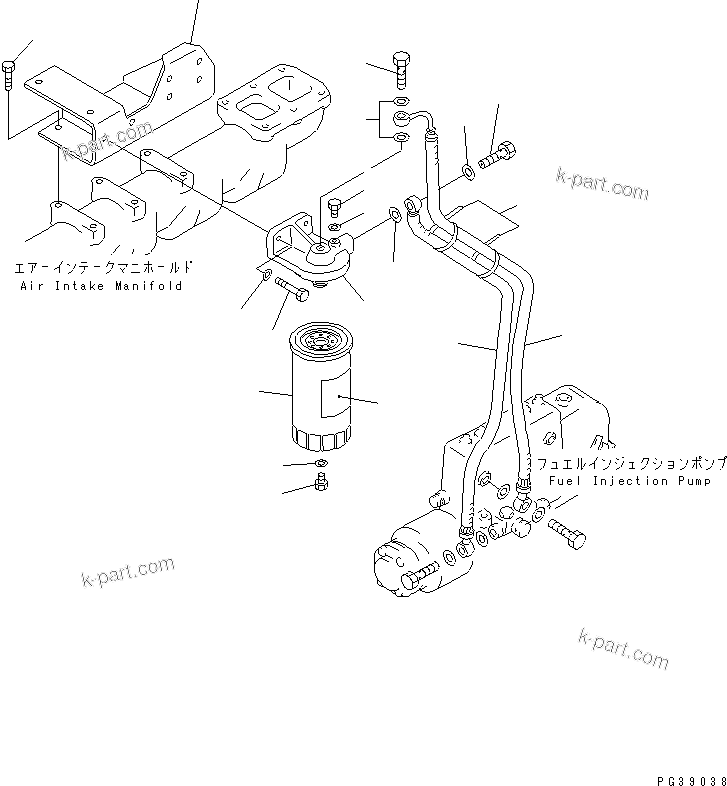 k-part.com

k-part.com

エアーインテークマニホールド
Air Intake Manifold

フュエルインジェクションポンプ
Fuel Injection Pump

k-part.com

k-part.com

PG39038