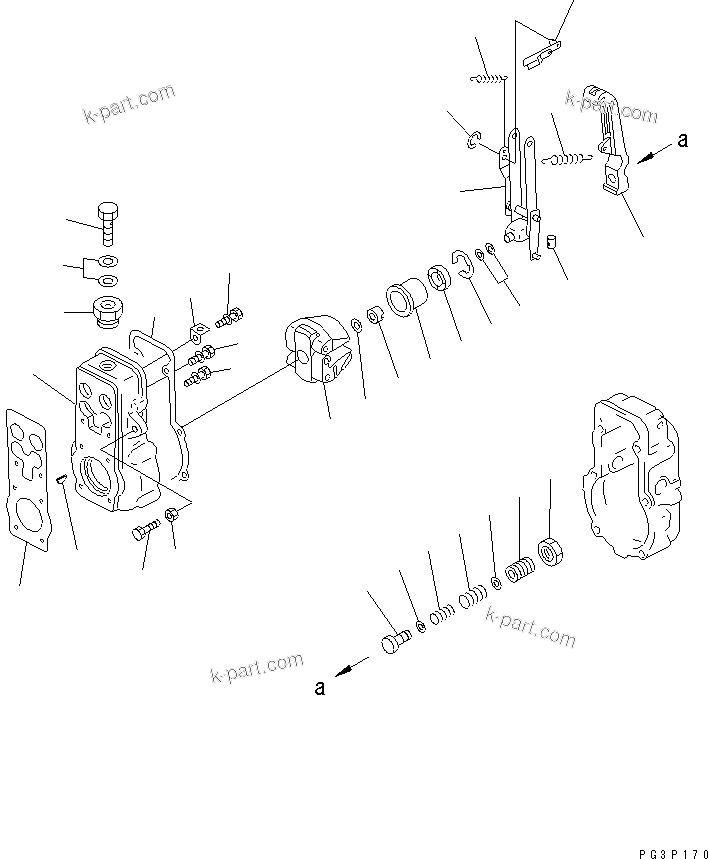 k-part.com

k-part.com

a

k-part.com

k-part.com

a

PG3P170