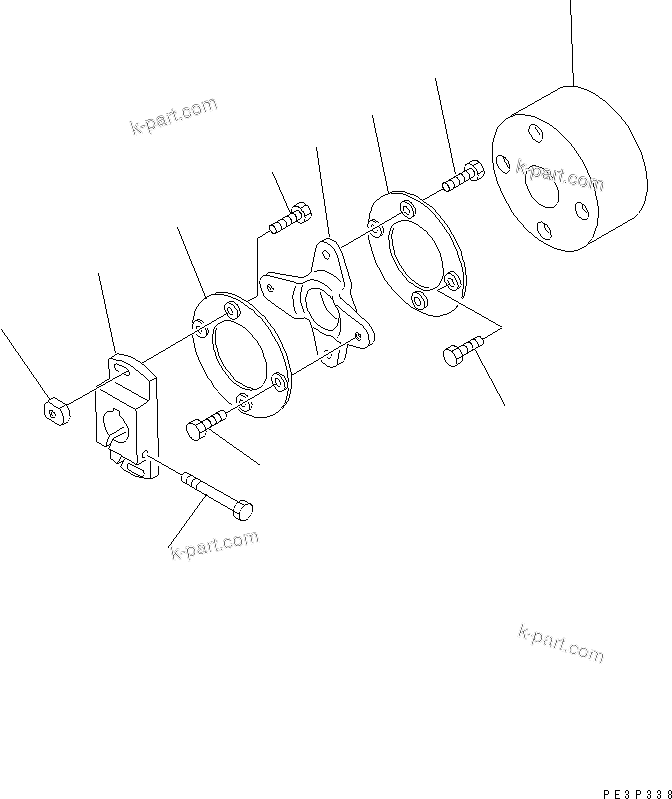 k-part.com

k-part.com

k-part.com

k-part.com

PE3P338