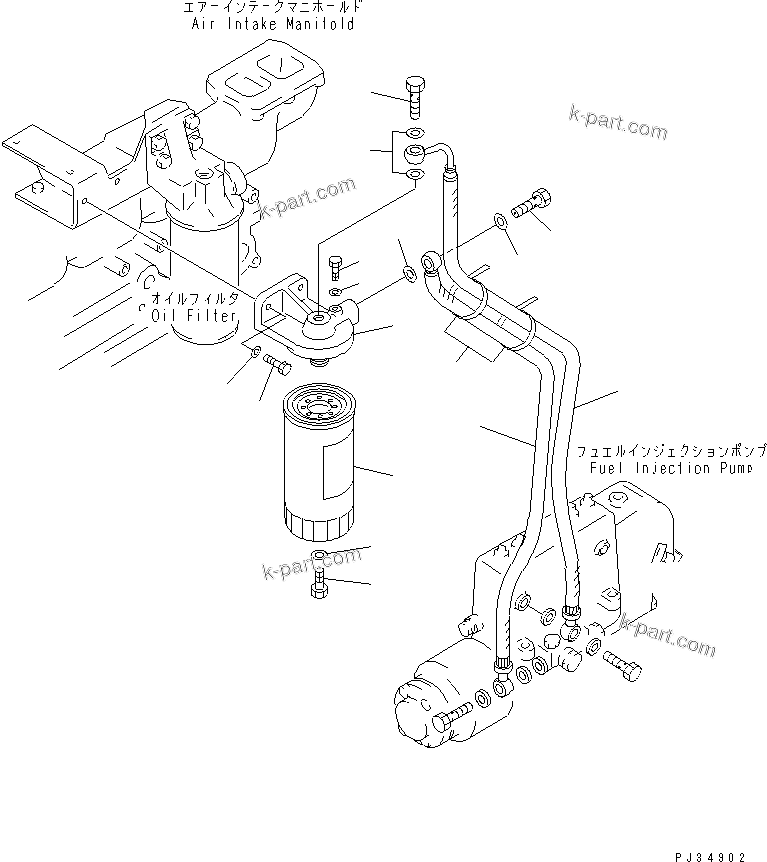 エアーインテークマニホールド
Air Intake Manifold

k-part.com

k-part.com

オイルフィルタ
Oil Filter

フュエルインジェクションポンプ
Fuel Injection Pump

k-part.com

k-part.com

PJ34902