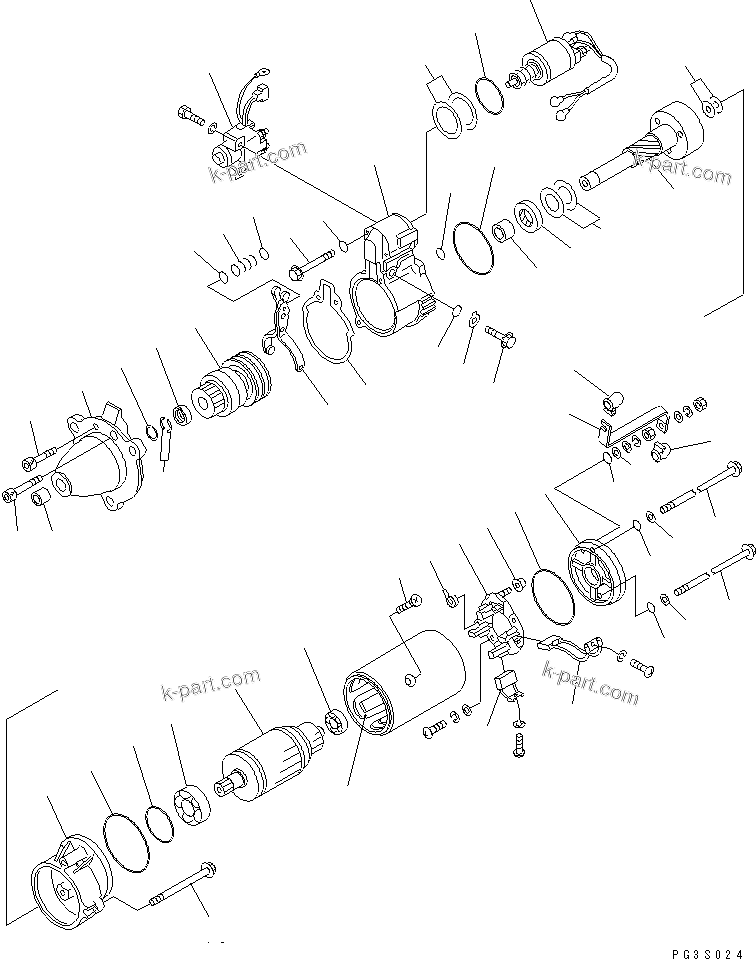 k-part.com
k-part.com
k-part.com
k-part.com
PG3S024