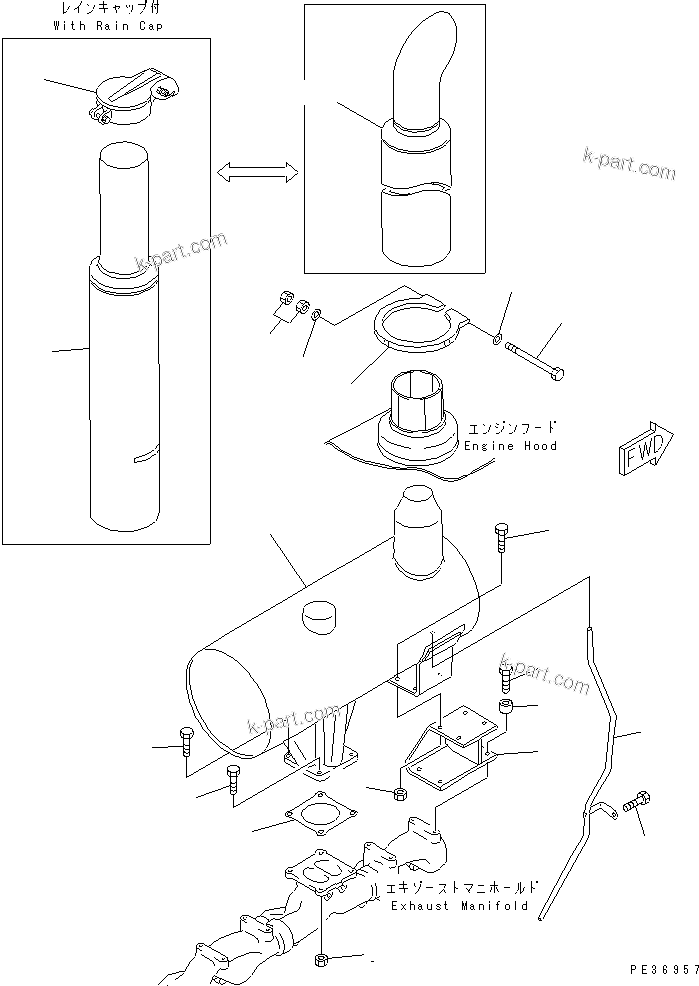 レインキャップ付
With Rain Cap

k-part.com

k-part.com

エンジンフード
Engine Hood

FWD

k-part.com

k-part.com

エキゾーストマニホールド
Exhaust Manifold

PE36957