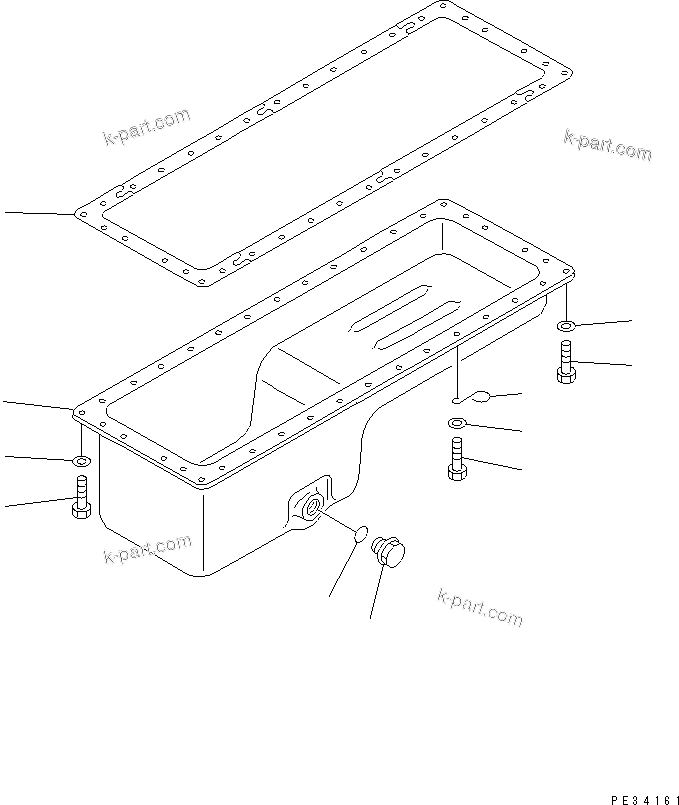 k-part.com

k-part.com

k-part.com

k-part.com

PE34161