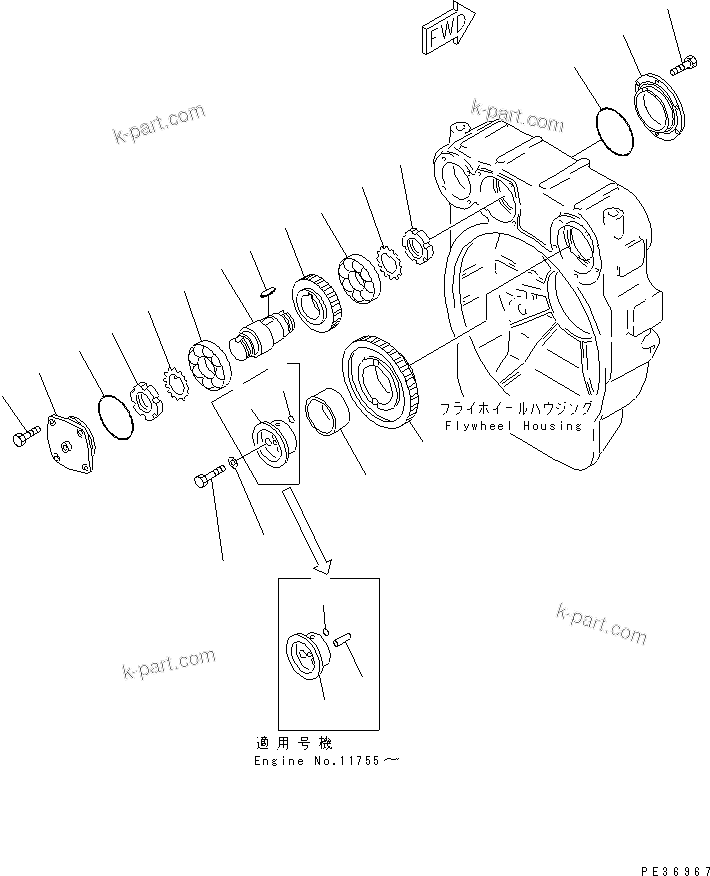 FWD

k-part.com

k-part.com

フライホイールハウジング
Flywheel Housing

k-part.com

k-part.com

適用号機
Engine No.11755～

PE36967