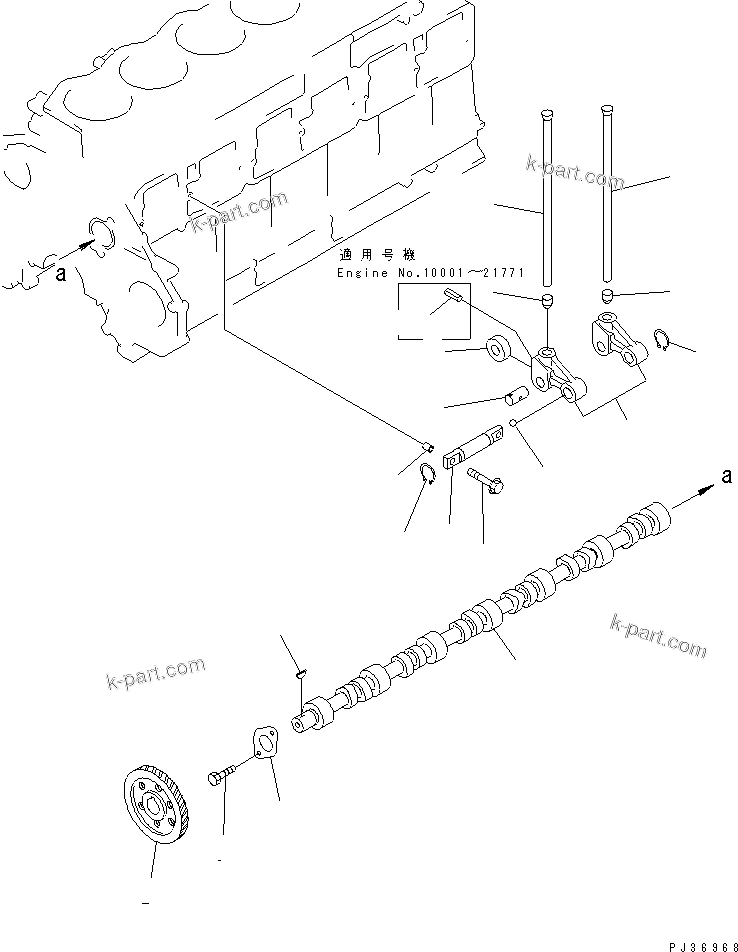 k-part.com
k-part.com
a
適用号機
Engine No.10001~21771
a
k-part.com
k-part.com
PJ36968