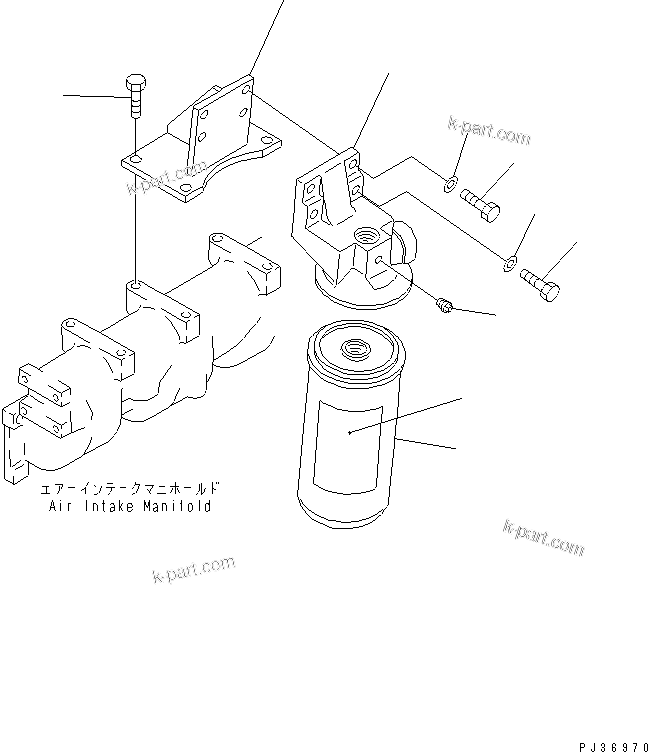 k-part.com

k-part.com

エアーインテークマニホールド
Air Intake Manifold

k-part.com

k-part.com

PJ36970