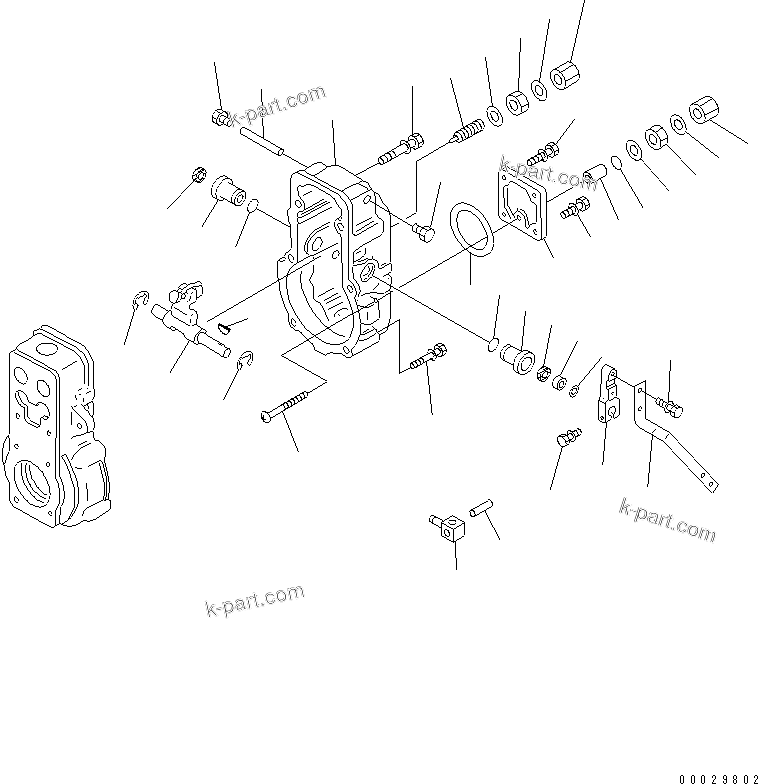 k-part.com
k-part.com
k-part.com
k-part.com
00029802