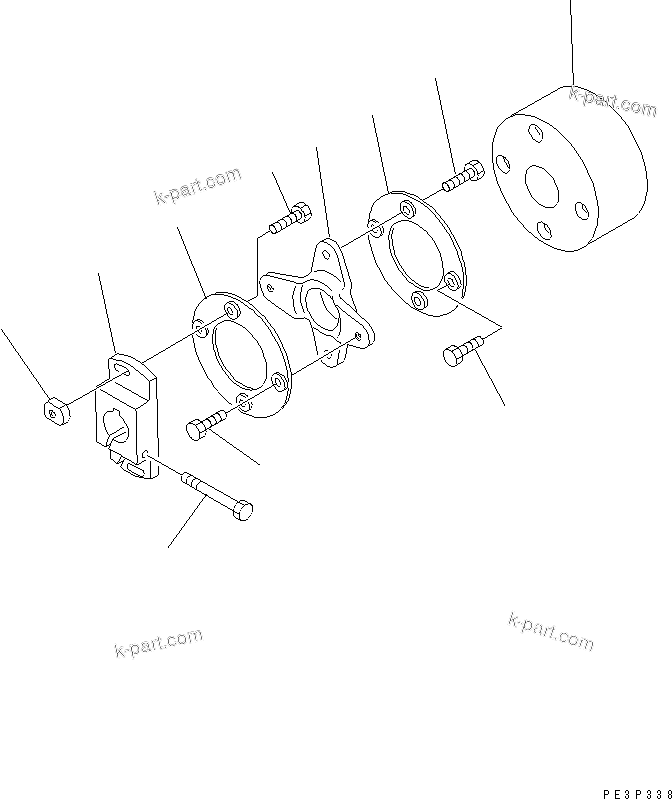 k-part.com

k-part.com

k-part.com

k-part.com

PE3P338