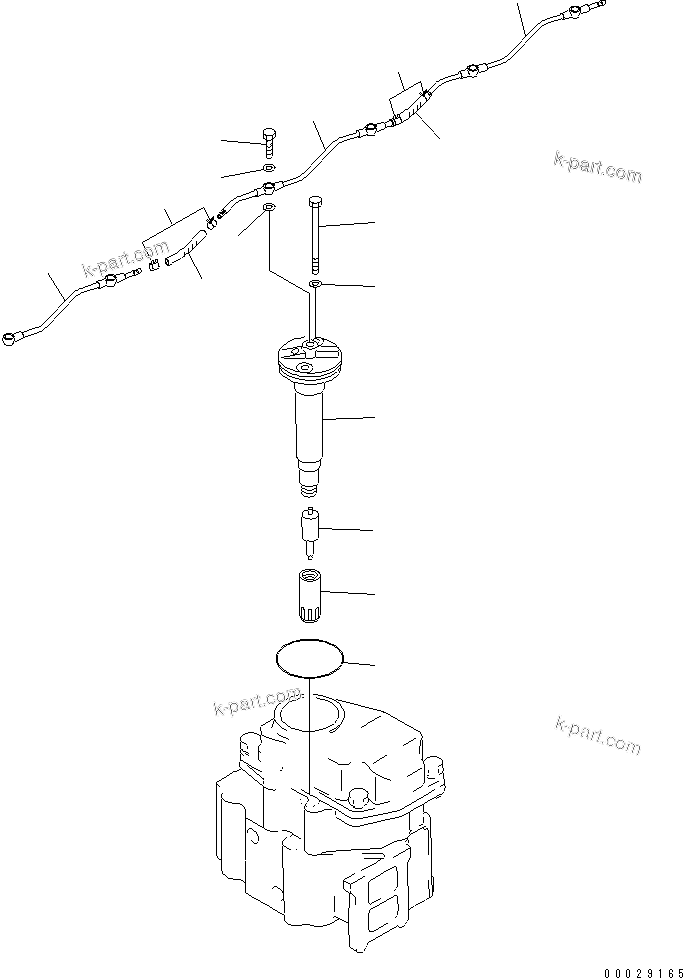 k-part.com

k-part.com

k-part.com

k-part.com

00029165