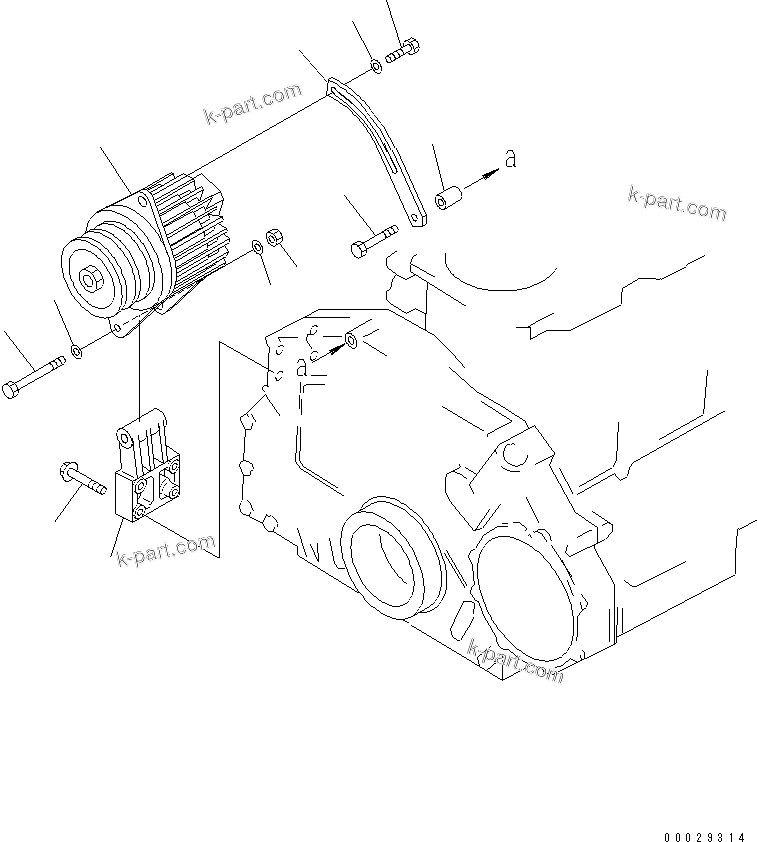 k-part.com

a

k-part.com

a

k-part.com

k-part.com

00029314