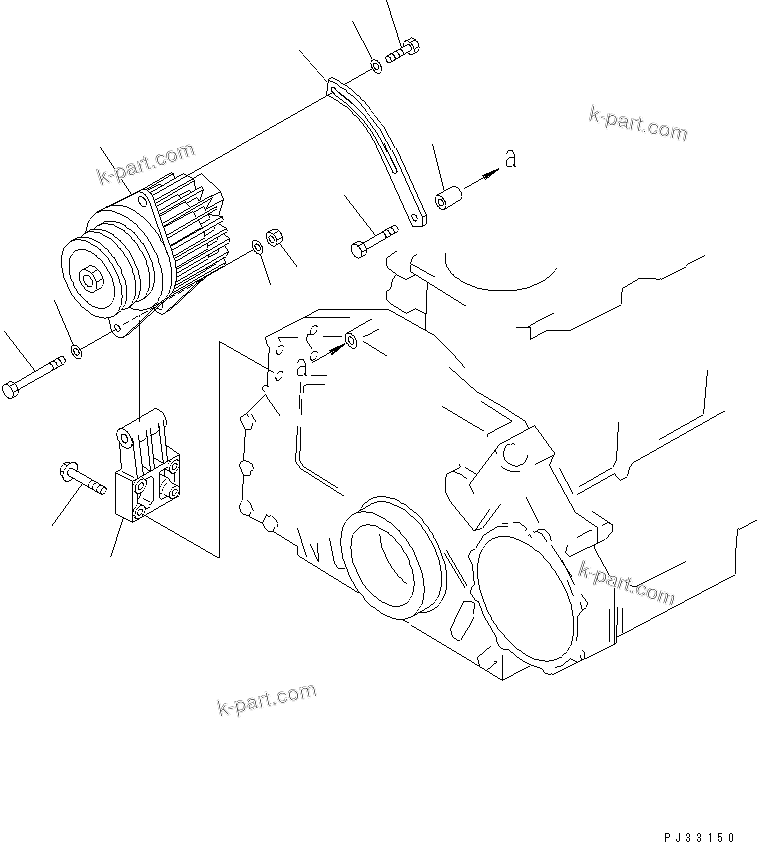 k-part.com

k-part.com

a

a

k-part.com

k-part.com

PJ33150