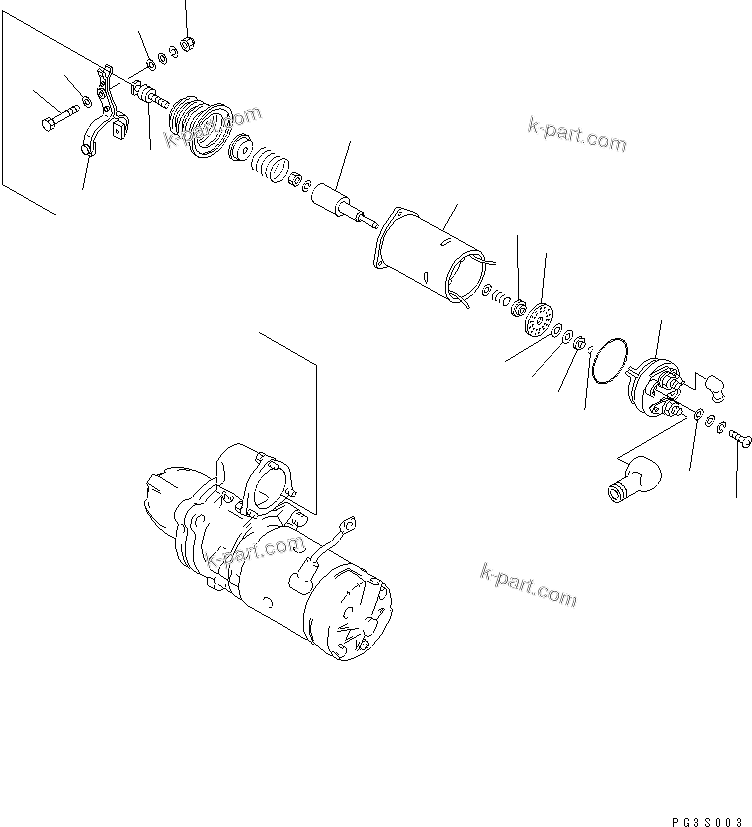 k-part.com

k-part.com

k-part.com

k-part.com

PG3S003