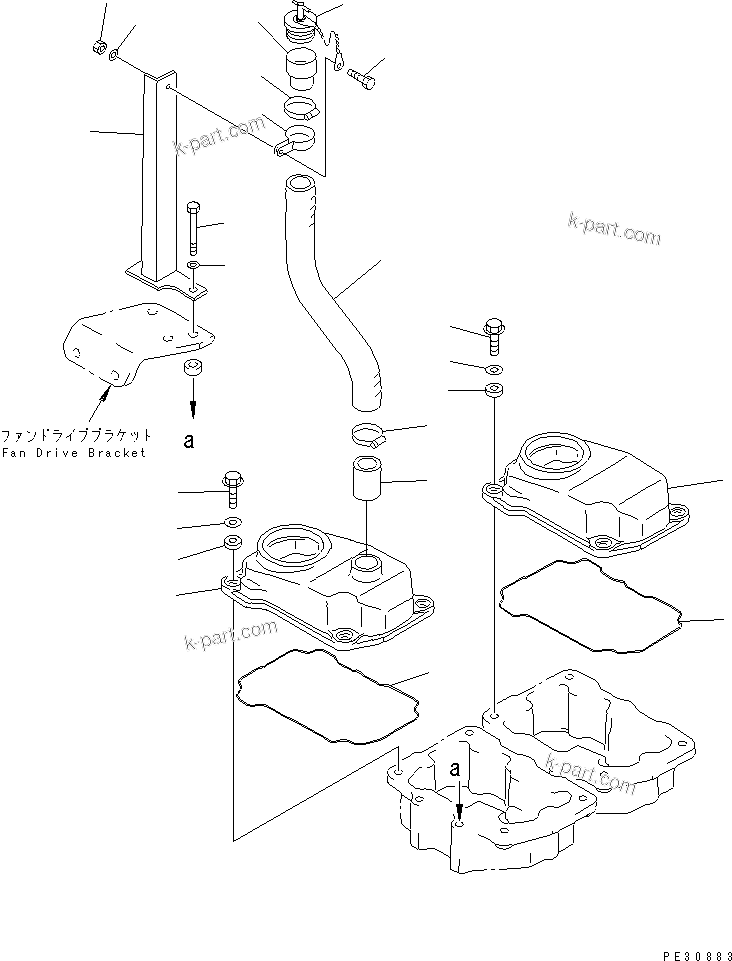 k-part.com

k-part.com

ファンドライブブラケット
Fan Drive Bracket

a

k-part.com

a

k-part.com

PE30883