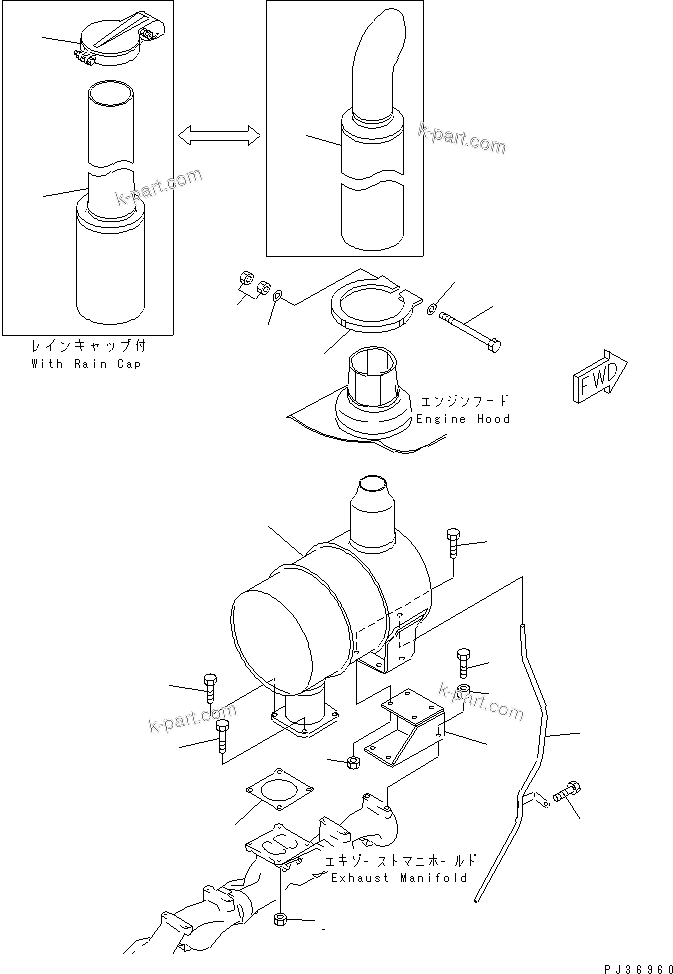 k-part.com

k-part.com

レインキャップ付
With Rain Cap

FWD

エンジンフード
Engine Hood

k-part.com

k-part.com

エキゾーストマニホールド
Exhaust Manifold

PJ36960