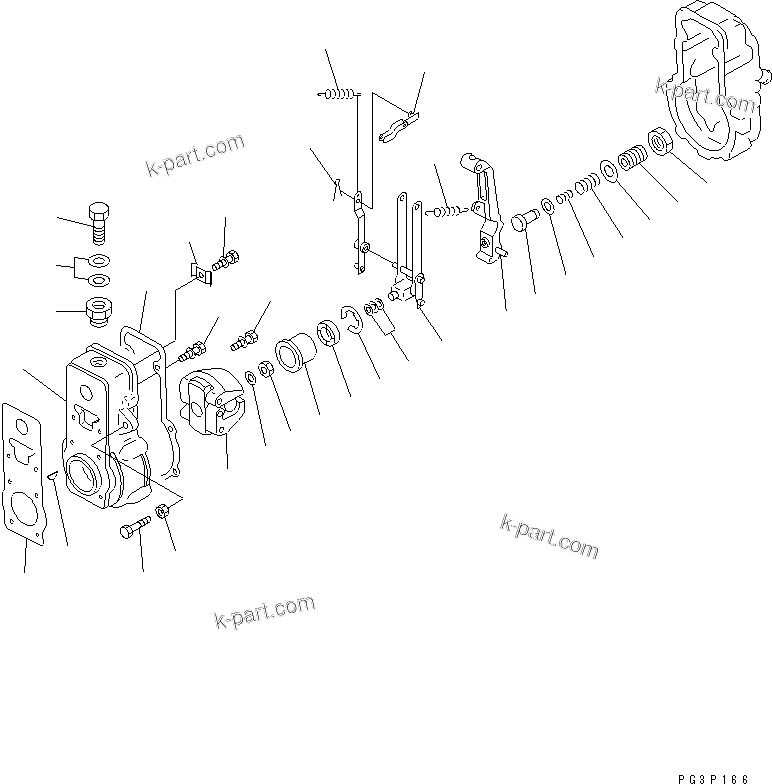 k-part.com

k-part.com

k-part.com

k-part.com

PG3P166