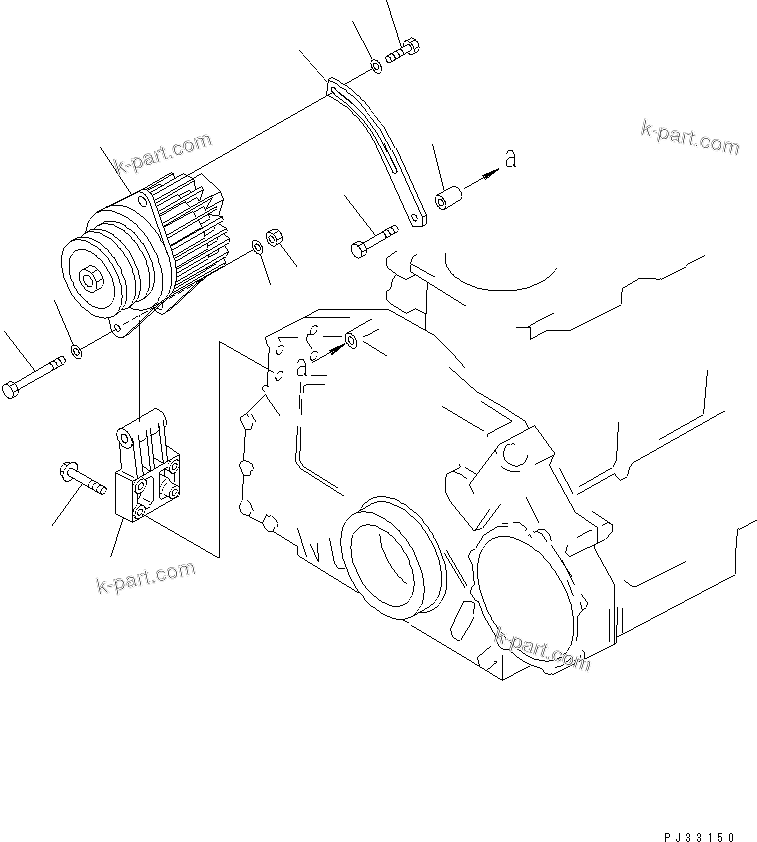 k-part.com
k-part.com
a
a
k-part.com
k-part.com
PJ33150