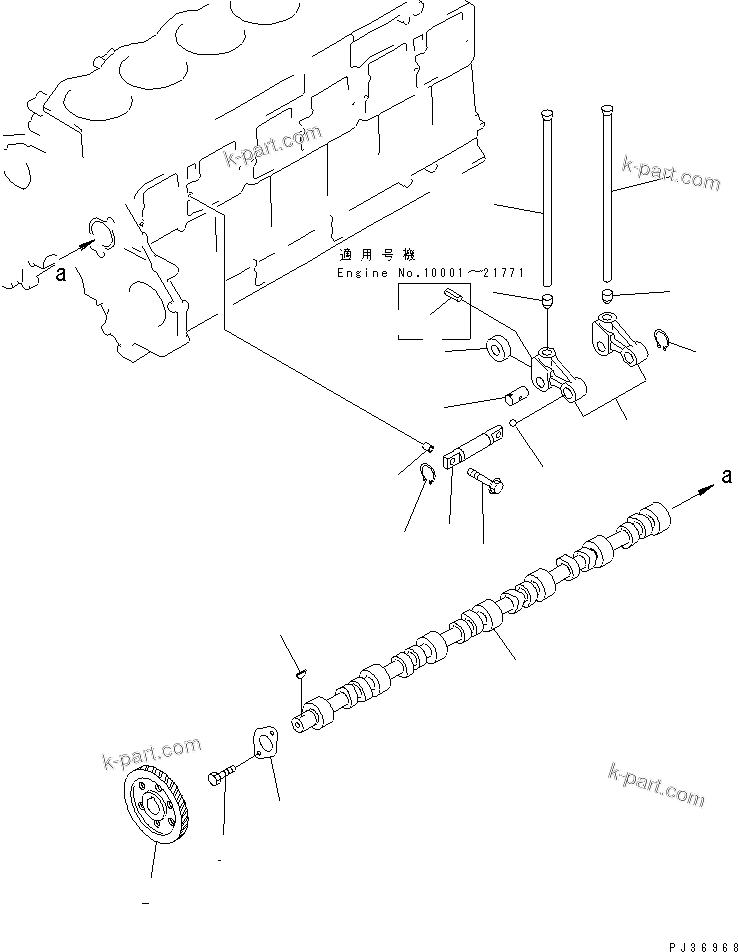 k-part.com
k-part.com
a
適用号機
Engine No.10001～21771
a
k-part.com
k-part.com
PJ36968