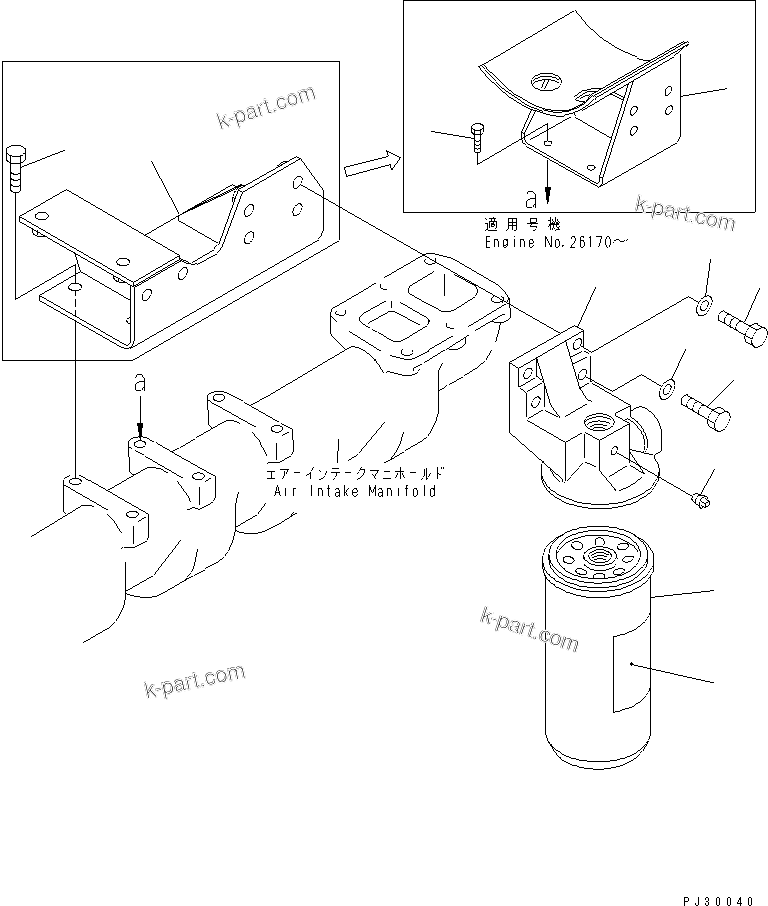 k-part.com

a

適用号機
Engine No.26170～

k-part.com

a

エアーインテークマニホールド
Air Intake Manifold

k-part.com

k-part.com

PJ30040