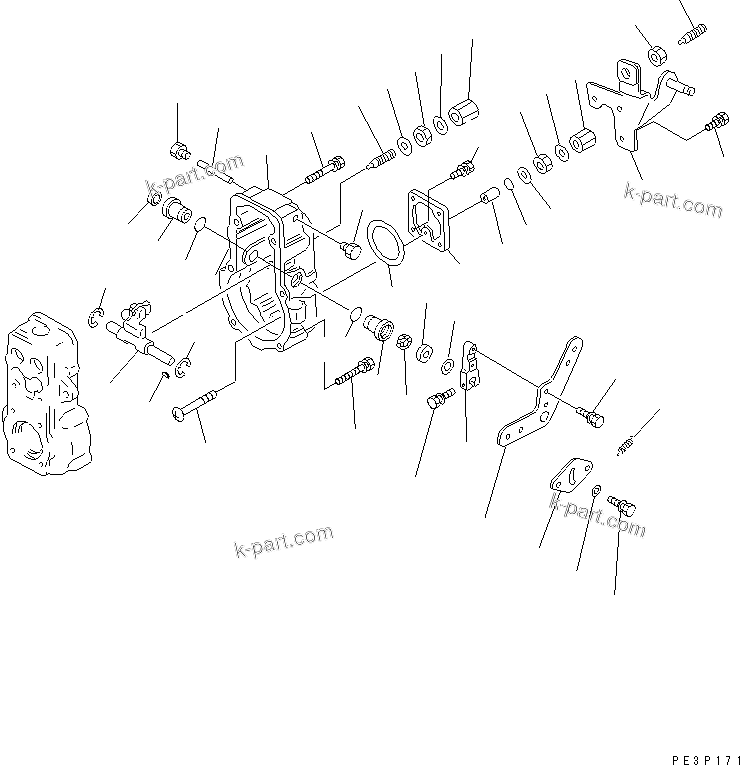 k-part.com

k-part.com

k-part.com

k-part.com

PE3P171